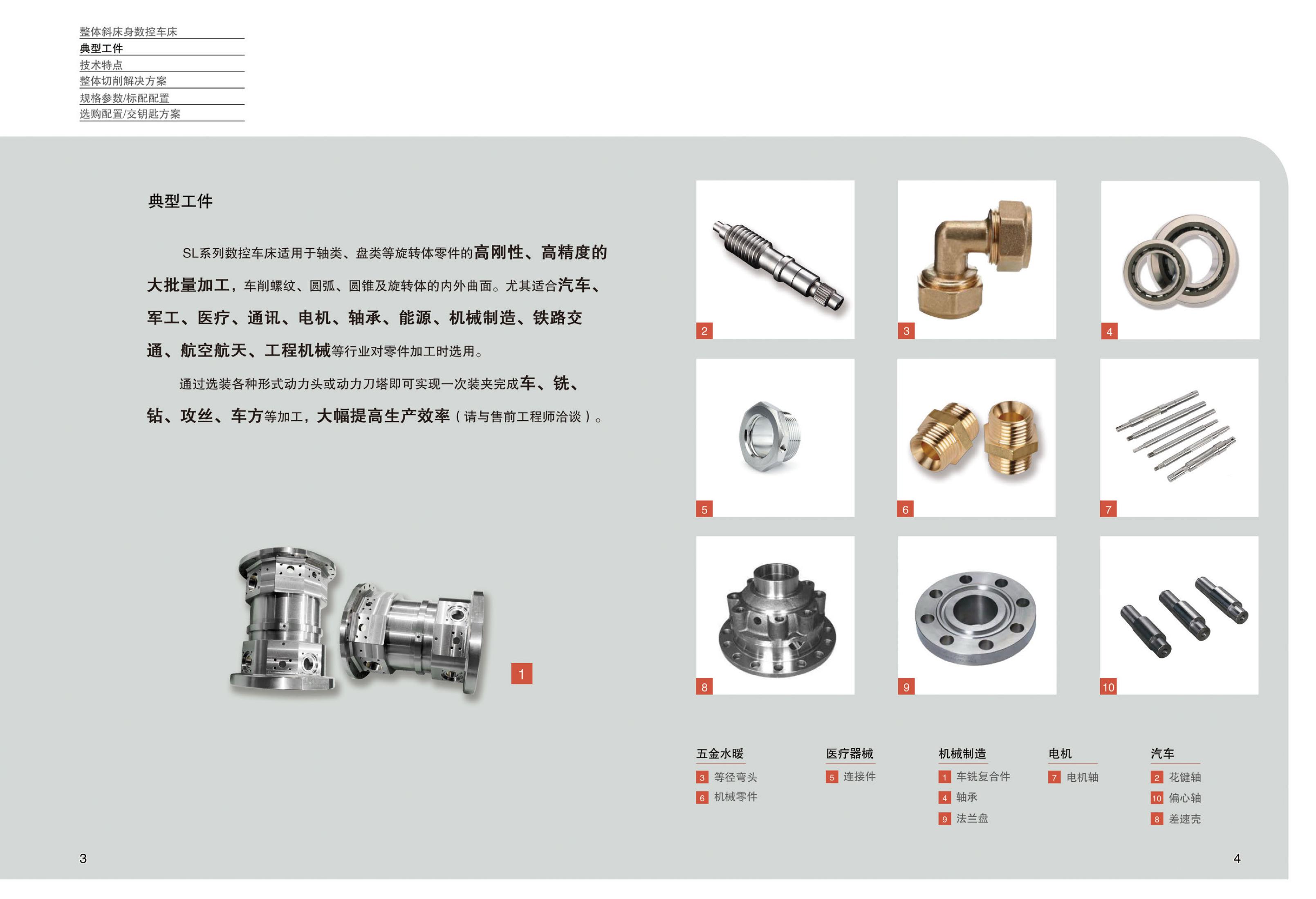 整体斜床身数控车床
典型工件
技术特点
整体切削解决方案
规格参数/标配配置
选购配置/交钥匙方案

典型工件

SL系列数控车床适用于轴类、盘类等旋转体零件的高刚性、高精度的大批量加工，车削螺纹、圆弧、圆锥及旋转体的内外曲面。尤其适合汽车、军工、医疗、通讯、电机、轴承、能源、机械制造、铁路交通、航空航天、工程机械等行业对零件加工时选用。

通过选装各种形式动力头或动力刀塔即可实现一次装夹完成车、铣、钻、攻丝、车方等加工，大幅提高生产效率（请与售前工程师洽谈）。

1

2

3

4

5

6

7

8

9

10

五金水暖
3 等径弯头
6 机械零件

医疗器械
5 连接件

机械制造
1 车铣复合件
4 轴承
9 法兰盘

电机
7 电机轴

汽车
2 花键轴
10 偏心轴
8 差速壳

3

4